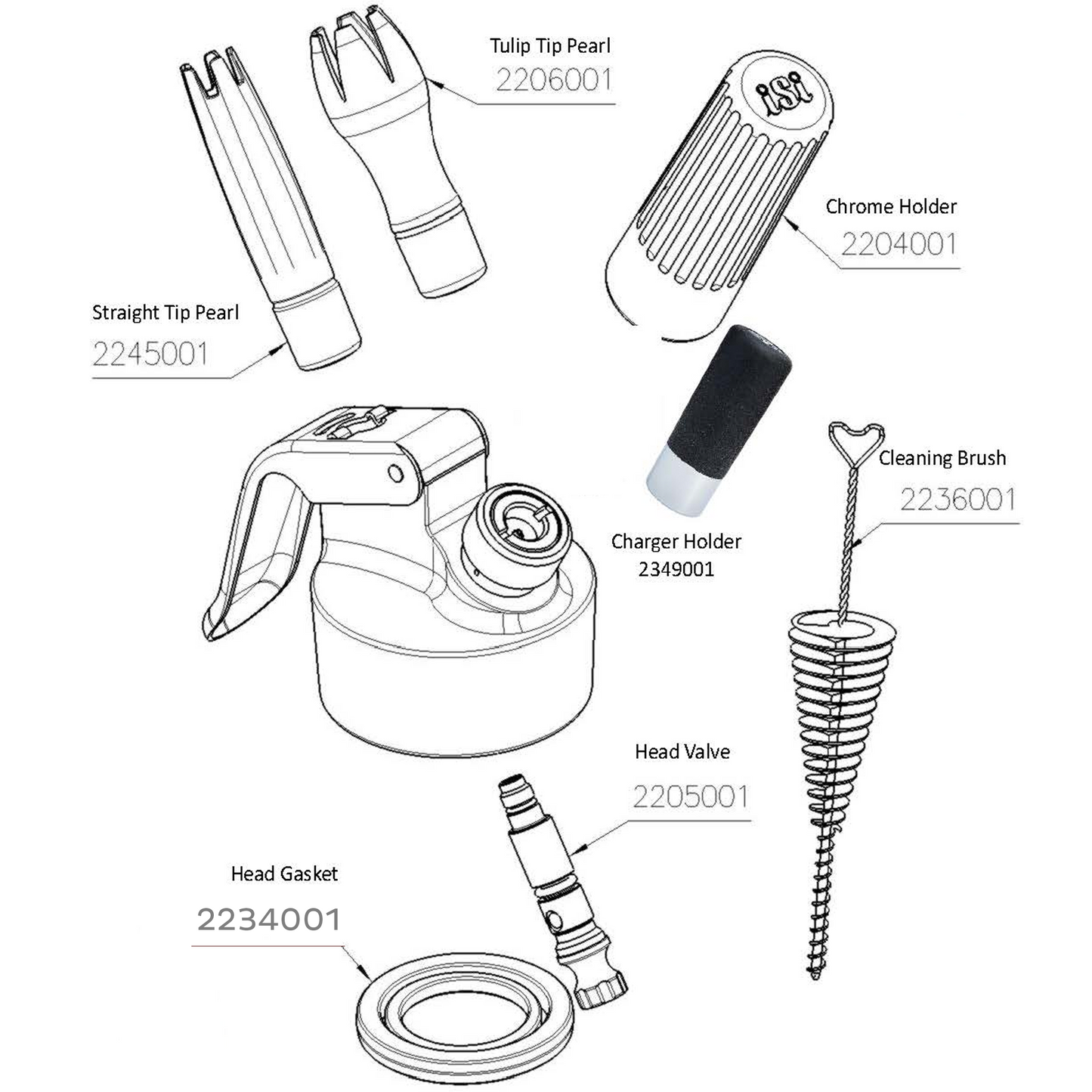 Tulip Tip Pearl
2206001

iSi

Chrome Holder
2204001

Straight Tip Pearl
2245001

Cleaning Brush
2236001

Charger Holder
2349001

Head Valve
2205001

Head Gasket
2234001